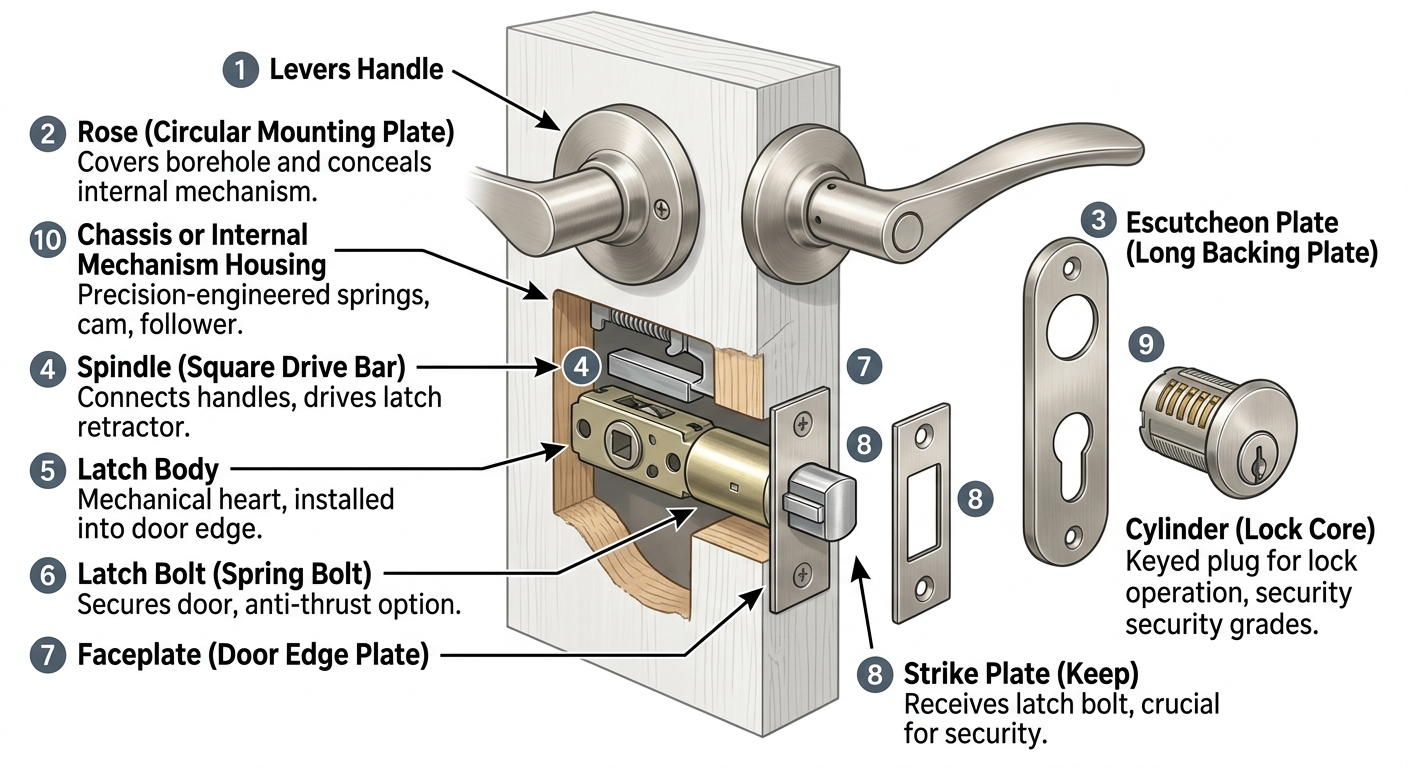 1 Levers Handle

2 Rose (Circular Mounting Plate)
Covers borehole and conceals internal mechanism.

10 Chassis or Internal Mechanism Housing
Precision-engineered springs, cam, follower.

4 Spindle (Square Drive Bar)
Connects handles, drives latch retractor.

5 Latch Body
Mechanical heart, installed into door edge.

6 Latch Bolt (Spring Bolt)
Secures door, anti-thrust option.

7 Faceplate (Door Edge Plate)

4

7

8

8

3 Escutcheon Plate (Long Backing Plate)

9

Cylinder (Lock Core)
Keyed plug for lock operation, security security grades.

8 Strike Plate (Keep)
Receives latch bolt, crucial for security.